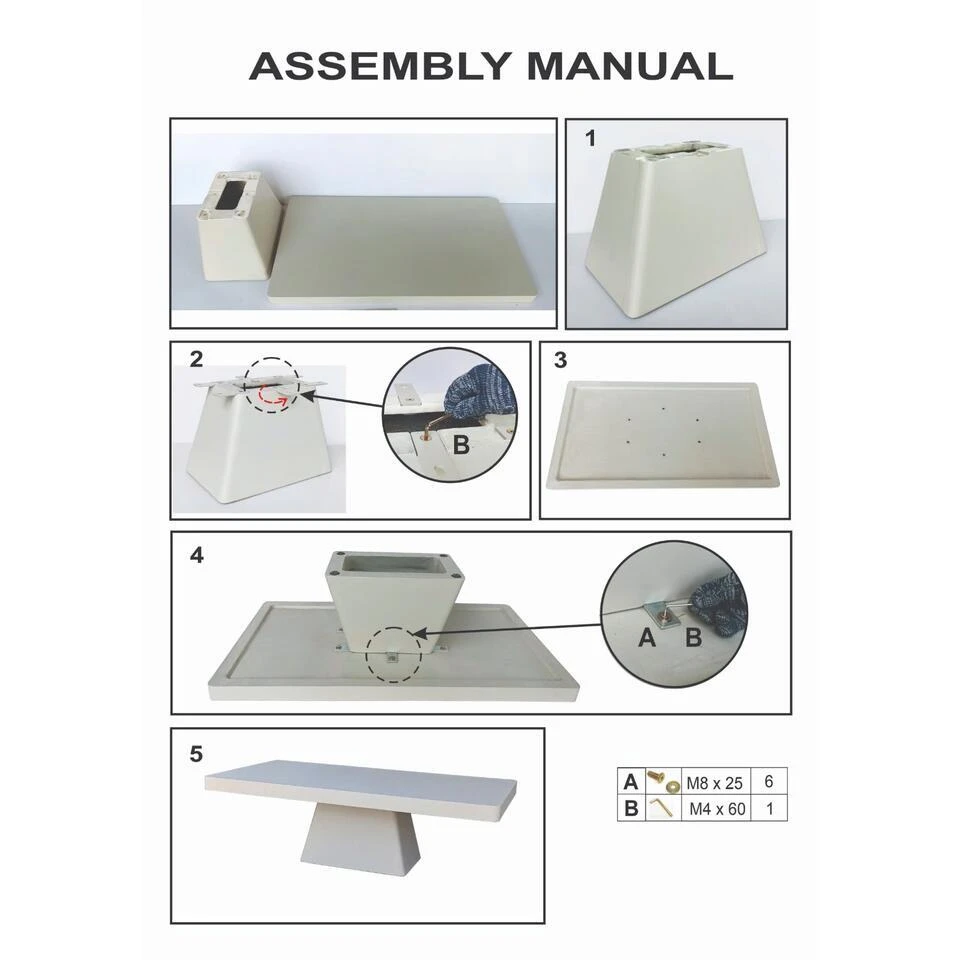 ASSEMBLY MANUAL

1

2

B

3

4

A B

5

| A |  | M8 x 25 | 6 |
|---|---|---|---|
| B |  | M4 x 60 | 1 |