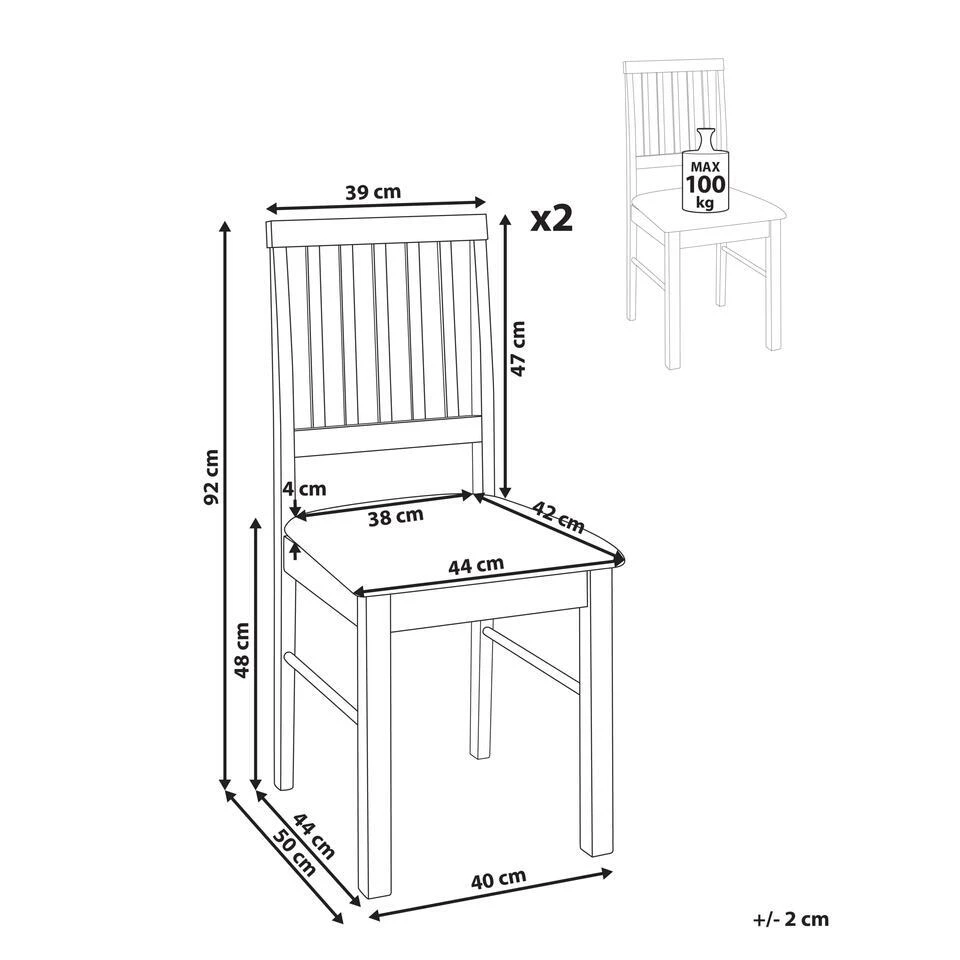 MAX
100
kg

39 cm

x2

47 cm

92 cm

4 cm

38 cm

42 cm

44 cm

48 cm

44 cm

50 cm

40 cm

+/- 2 cm